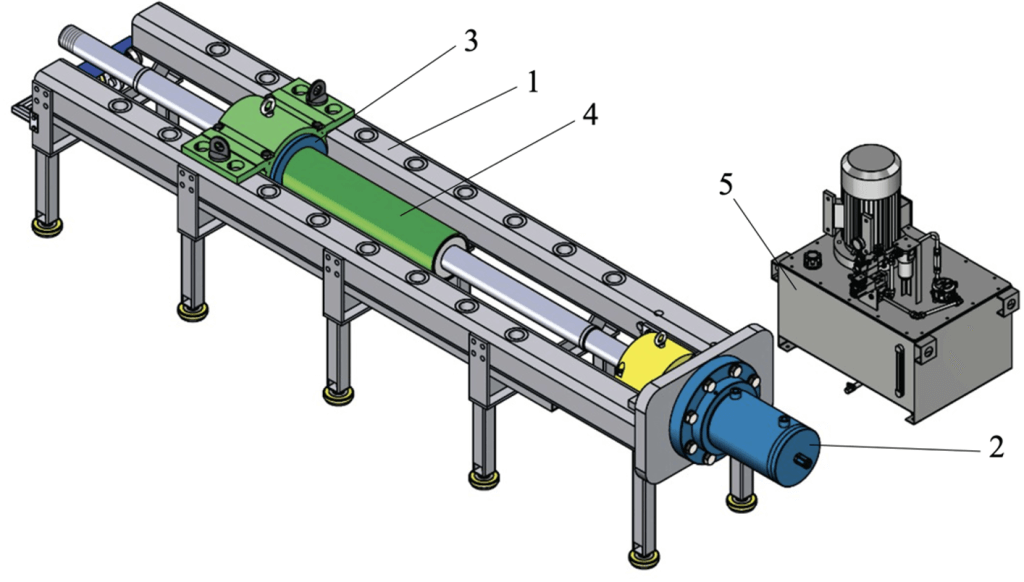 3
1
4
5
2